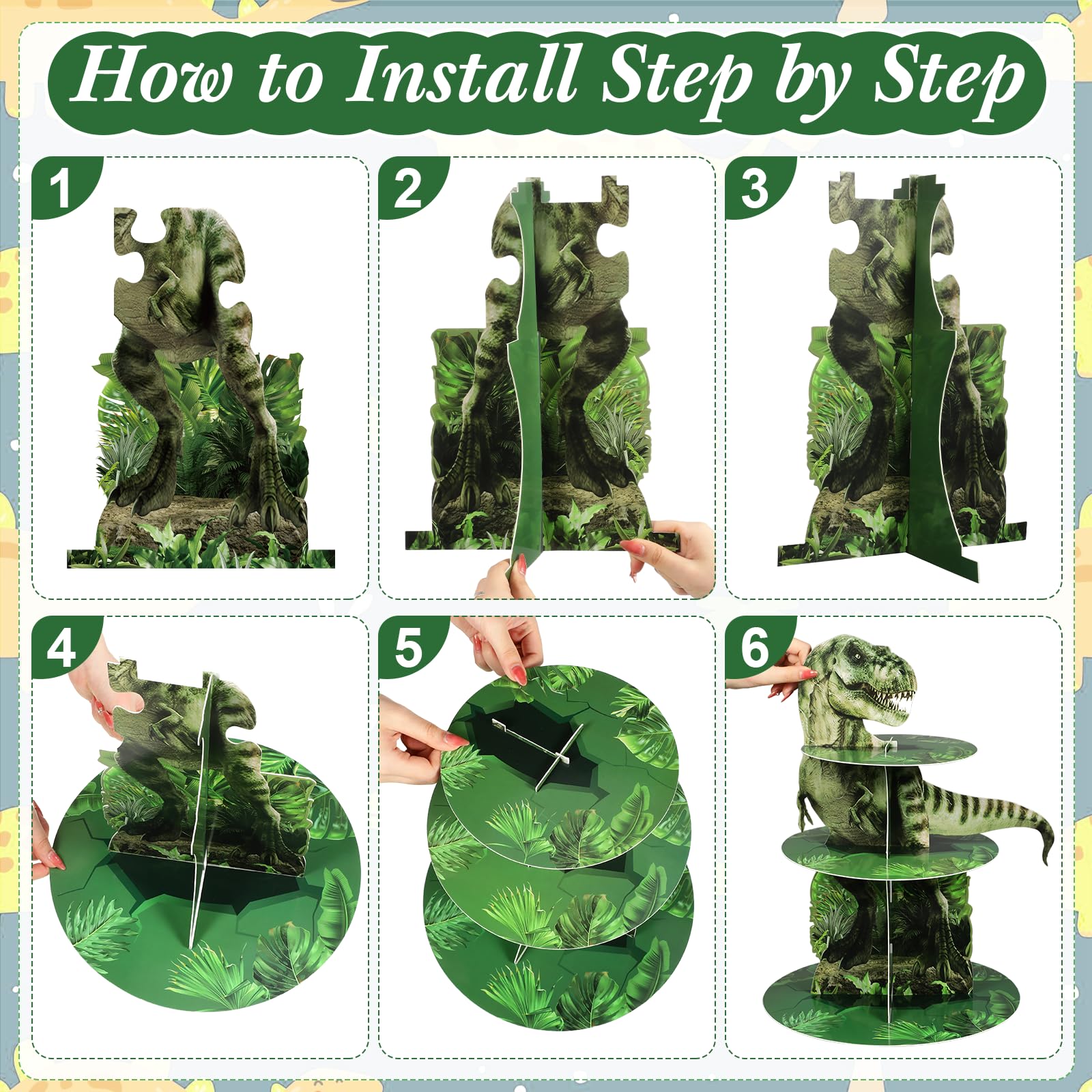 How to Install Step by Step

1

2

3

4

5

6