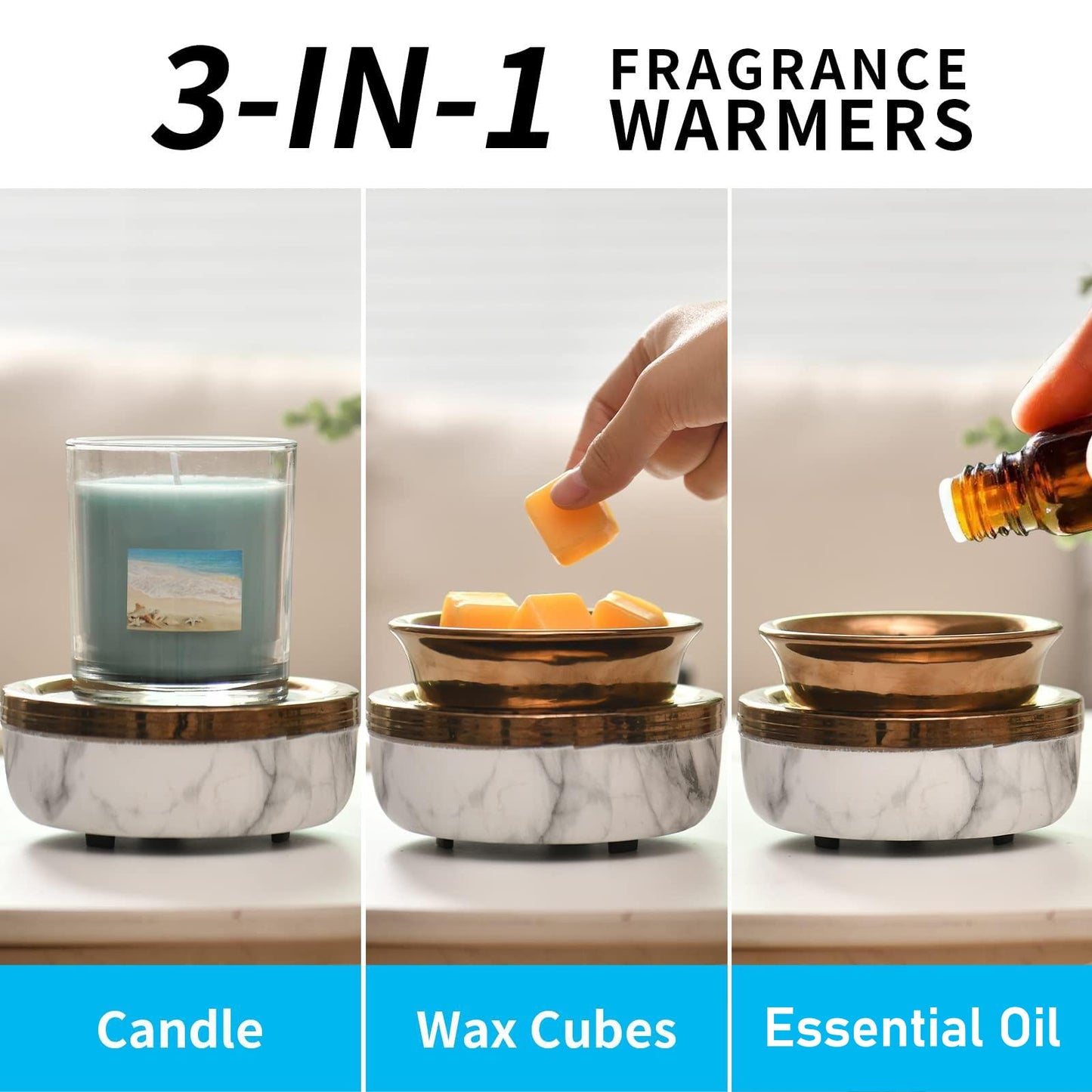 3-IN-1 FRAGRANCE WARMERS

Candle

Wax Cubes

Essential Oil