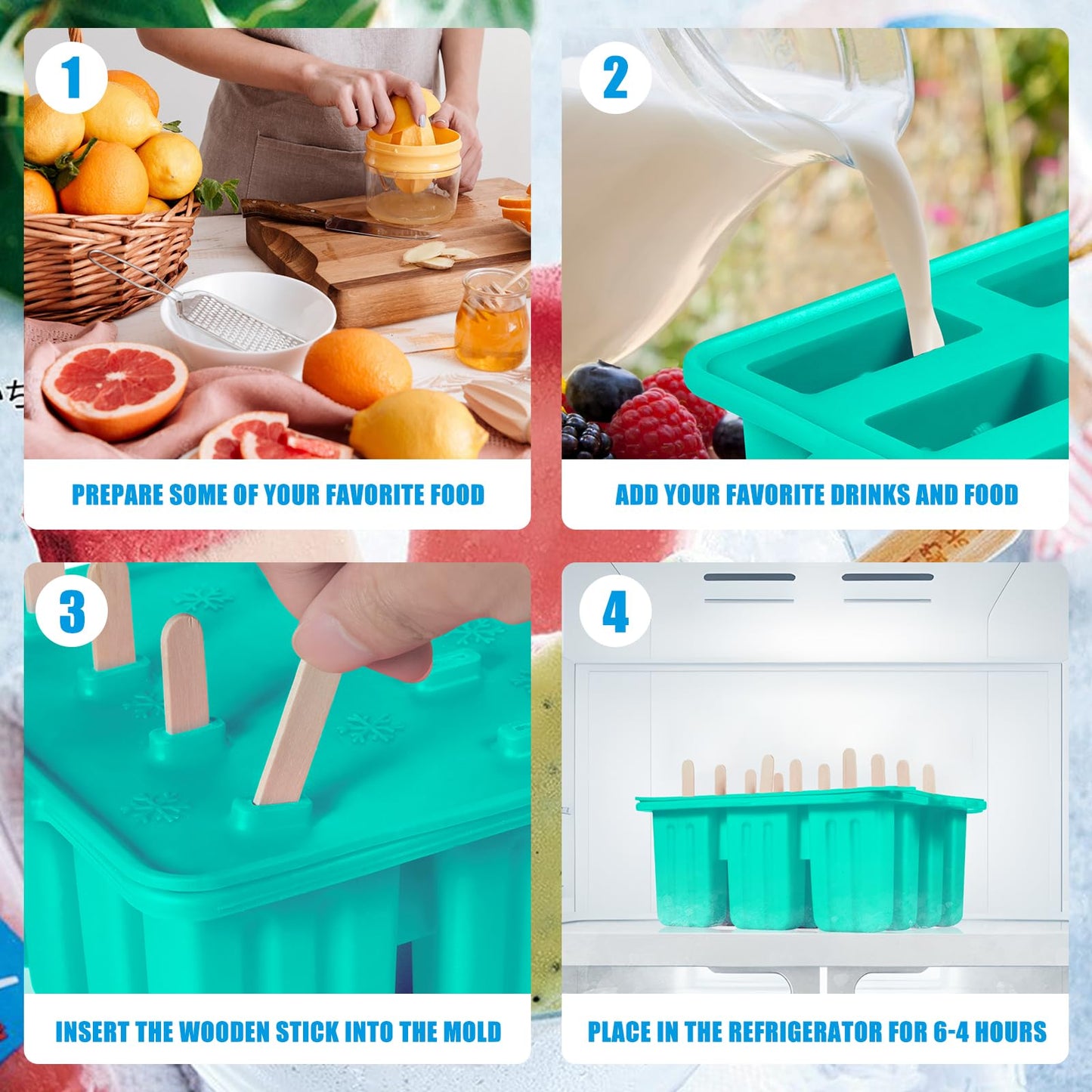 1

PREPARE SOME OF YOUR FAVORITE FOOD

2

ADD YOUR FAVORITE DRINKS AND FOOD

3

INSERT THE WOODEN STICK INTO THE MOLD

4

PLACE IN THE REFRIGERATOR FOR 6-4 HOURS