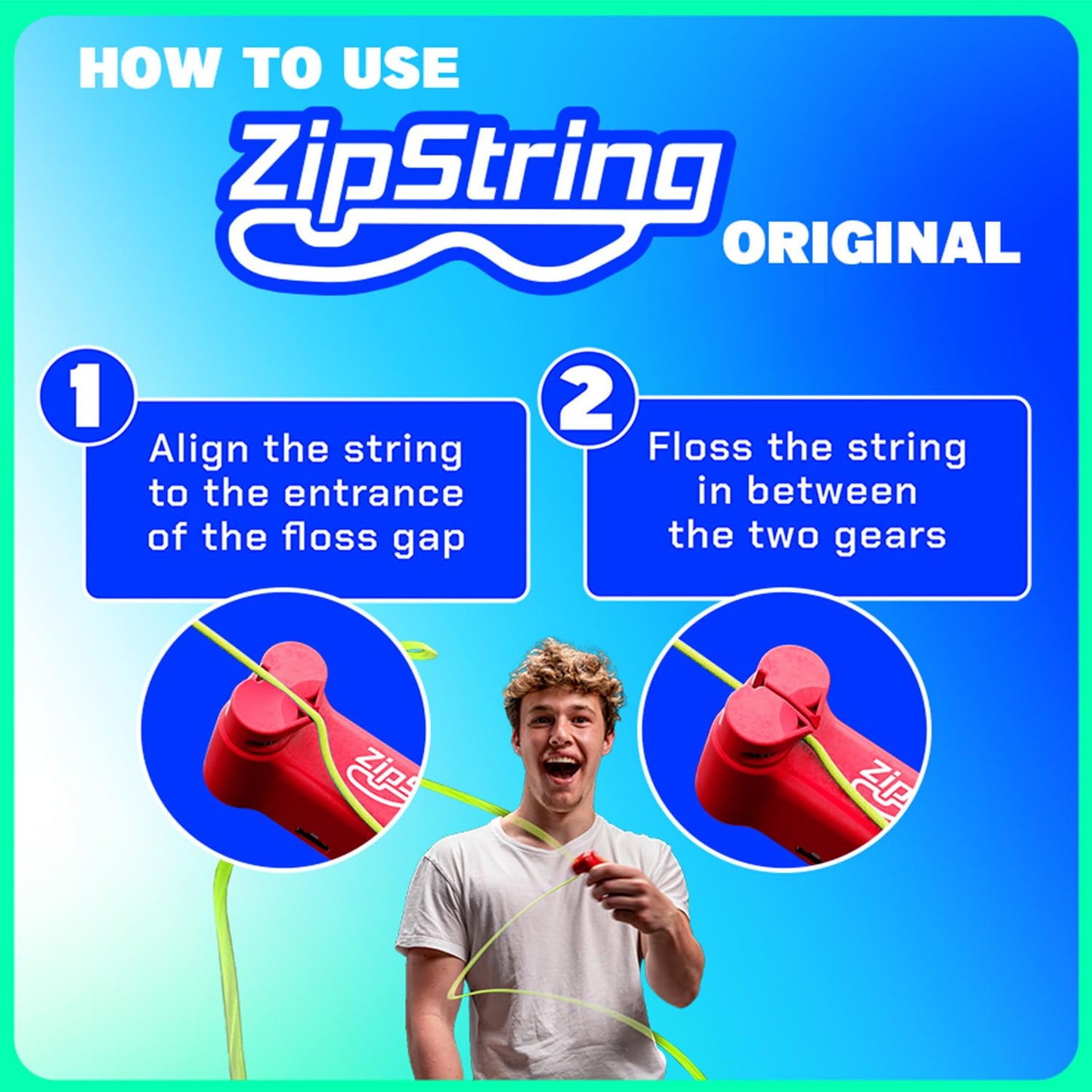 HOW TO USE

ZipString

ORIGINAL

1

Align the string to the entrance of the floss gap

2

Floss the string in between the two gears

Zip

Zip