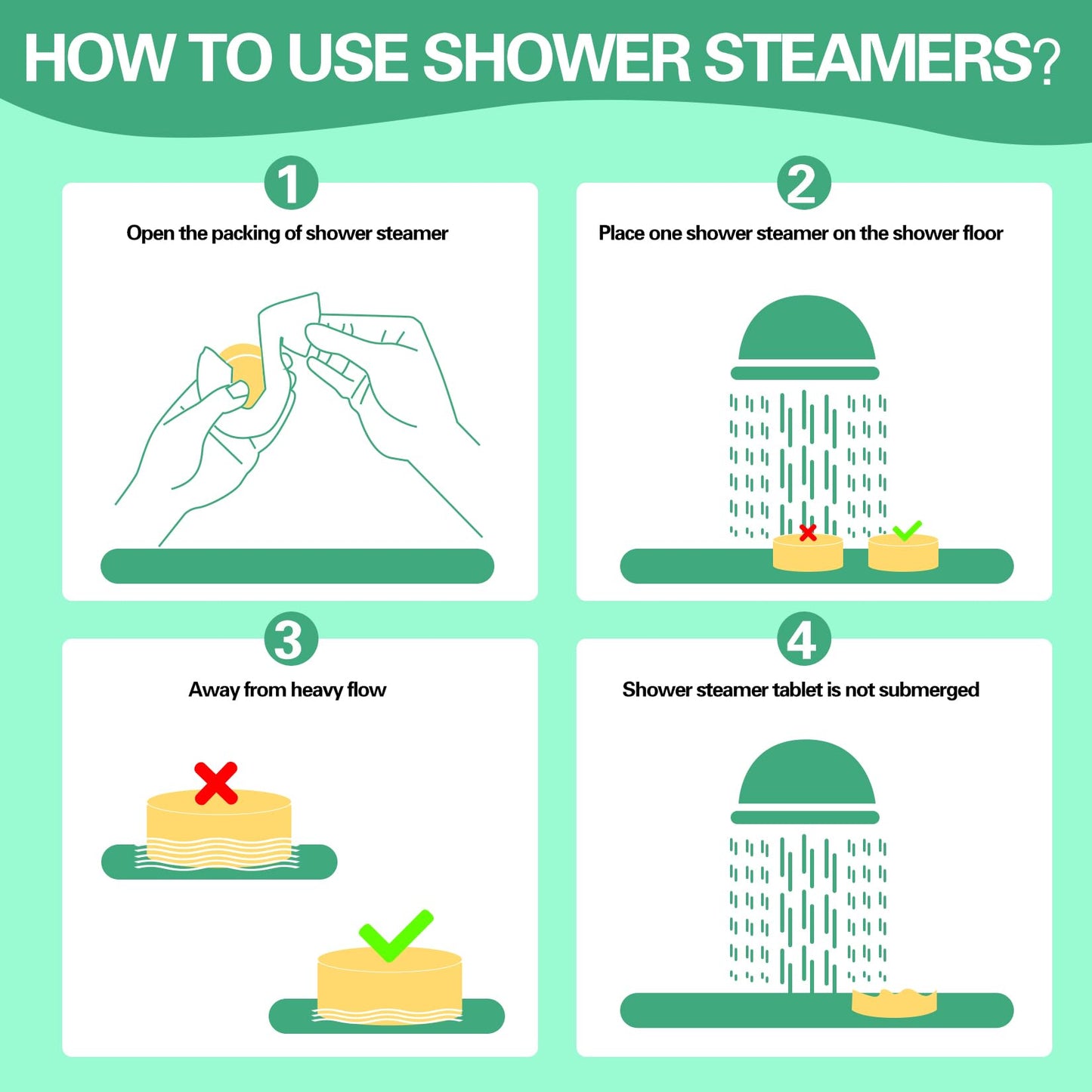 HOW TO USE SHOWER STEAMERS?

1
Open the packing of shower steamer

2
Place one shower steamer on the shower floor

3
Away from heavy flow

4
Shower steamer tablet is not submerged