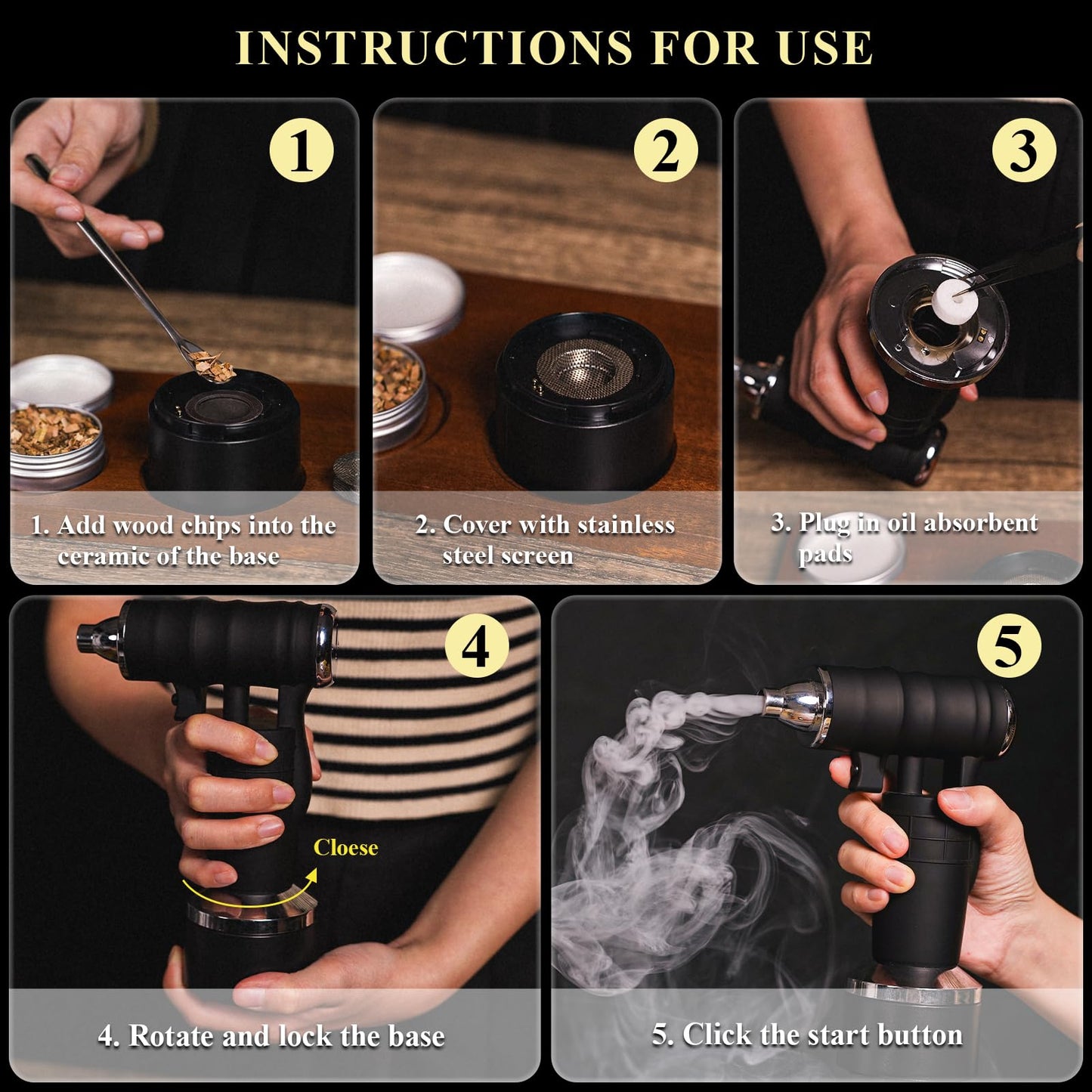 INSTRUCTIONS FOR USE

1

1. Add wood chips into the ceramic of the base

2

2. Cover with stainless steel screen

3

3. Plug in oil absorbent pads

4

Cloese

4. Rotate and lock the base

5

5. Click the start button