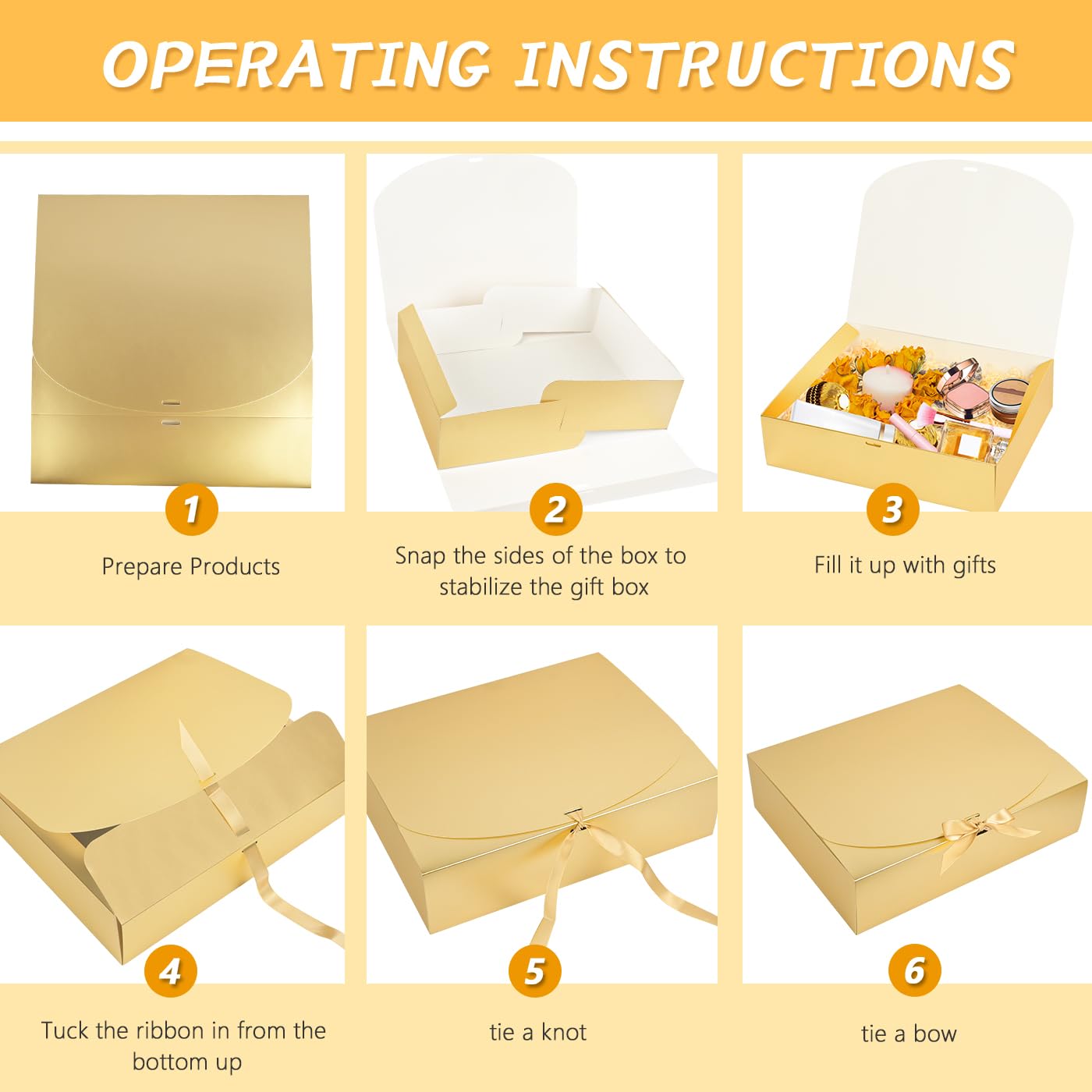 OPERATING INSTRUCTIONS

1
Prepare Products

2
Snap the sides of the box to stabilize the gift box

3
Fill it up with gifts

4
Tuck the ribbon in from the bottom up

5
tie a knot

6
tie a bow